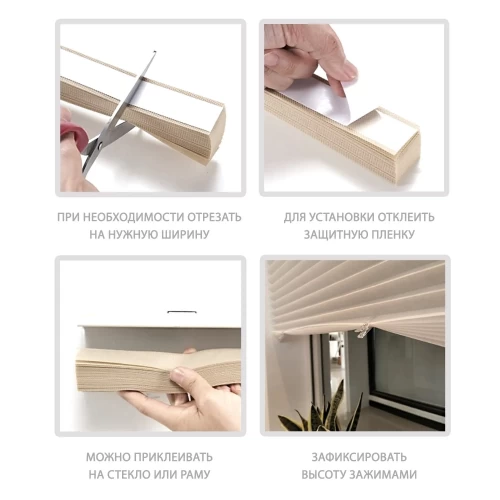 ПРИ НЕОБХОДИМОСТИ ОТРЕЗАТЬ НА НУЖНУЮ ШИРИНУ

ДЛЯ УСТАНОВКИ ОТКЛЕИТЬ ЗАЩИТНУЮ ПЛЕНКУ

МОЖНО ПРИКЛЕИВАТЬ НА СТЕКЛО ИЛИ РАМУ

ЗАФИКСИРОВАТЬ ВЫСОТУ ЗАЖИМАМИ