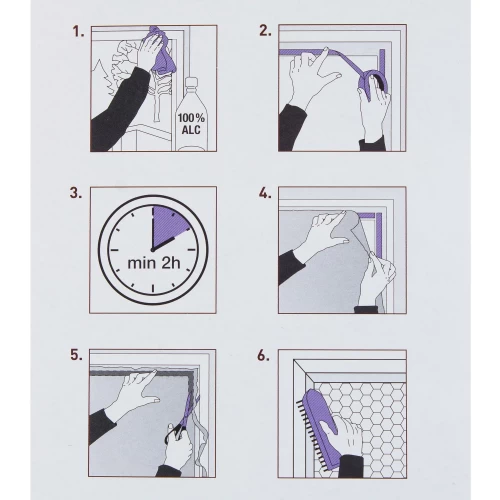 1.

100%
ALC

2.

3.

min 2h

4.

5.

6.