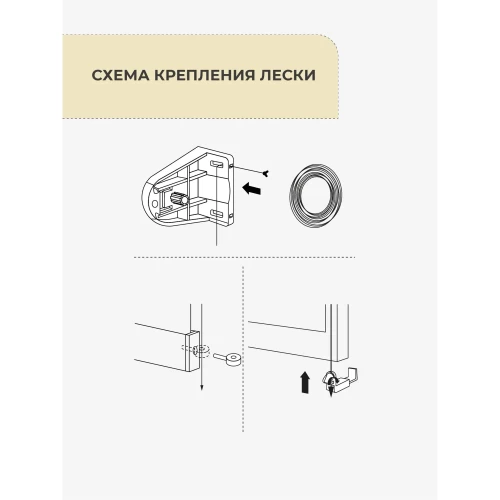 СХЕМА КРЕПЛЕНИЯ ЛЕСКИ