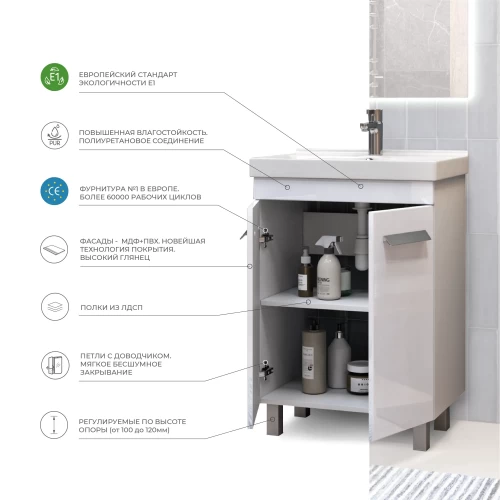 E1

ЕВРОПЕЙСКИЙ СТАНДАРТ ЭКОЛОГИЧНОСТИ E1

PUR

ПОВЫШЕННАЯ ВЛАГОСТОЙКОСТЬ. ПОЛИУРЕТАНОВОЕ СОЕДИНЕНИЕ

CE

ФУРНИТУРА №1 В ЕВРОПЕ. БОЛЕЕ 60000 РАБОЧИХ ЦИКЛОВ

ФАСАДЫ - МДФ+ПВХ. НОВЕЙШАЯ ТЕХНОЛОГИЯ ПОКРЫТИЯ. ВЫСОКИЙ ГЛЯНЕЦ

ПОЛКИ ИЗ ЛДСП

ПЕТЛИ С ДОВОДЧИКОМ. МЯГКОЕ БЕСШУМНОЕ ЗАКРЫВАНИЕ

РЕГУЛИРУЕМЫЕ ПО ВЫСОТЕ ОПОРЫ (от 100 до 120мм)