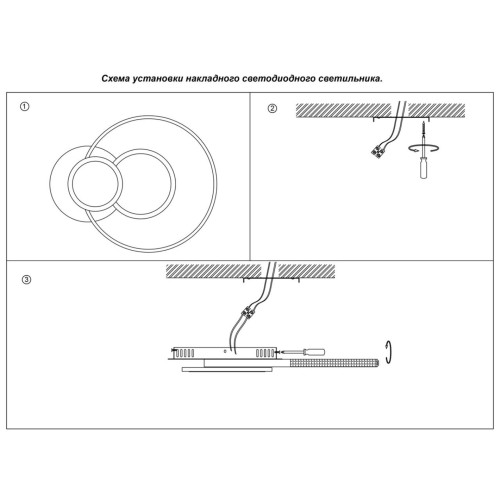 Схема установки накладного светодиодного светильника.

①

②

③