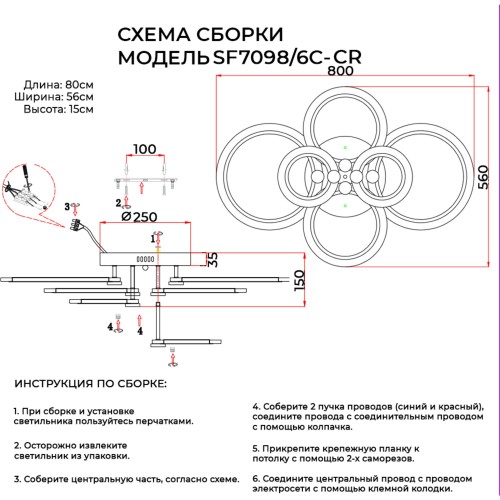 СХЕМА СБОРКИ
МОДЕЛЬ SF7098/6C-CR

Длина: 80см
Ширина: 56см
Высота: 15см

800

560

100

2

3

Ø250

1

35

150

4

4

ИНСТРУКЦИЯ ПО СБОРКЕ:

1. При сборке и установке светильника пользуйтесь перчатками.

2. Осторожно извлеките светильник из упаковки.

3. Соберите центральную часть, согласно схеме.

4. Соберите 2 пучка проводов (синий и красный), соедините провода с соединительным проводом с помощью колпачка.

5. Прикрепите крепежную планку к потолку с помощью 2-х саморезов.

6. Соедините центральный провод с проводом электросети с помощью клемной колодки.