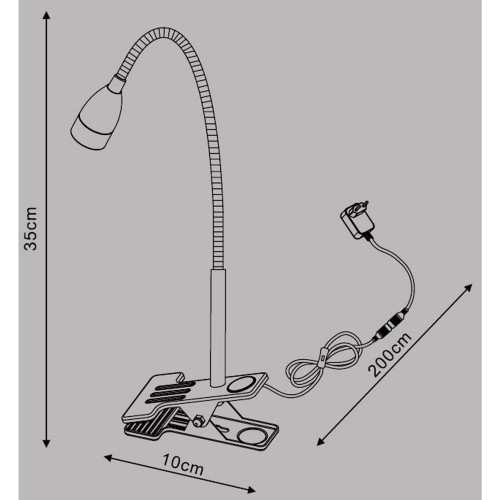 35cm

200cm

10cm